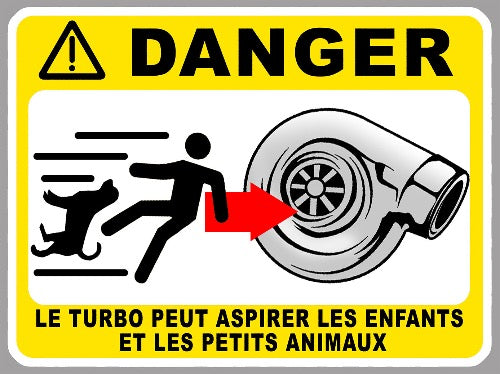 DANGER

LE TURBO PEUT ASPIRER LES ENFANTS ET LES PETITS ANIMAUX